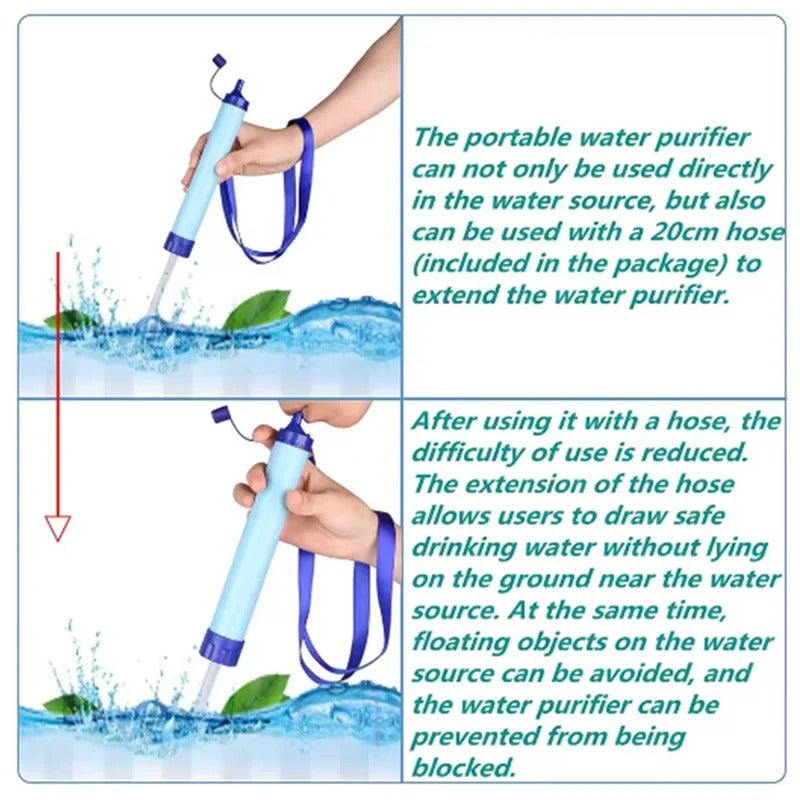 The portable water purifier can not only be used directly in the water source, but also can be used with a 20cm hose (included in the package) to extend the water purifier.

After using it with a hose, the difficulty of use is reduced. The extension of the hose allows users to draw safe drinking water without lying on the ground near the water source. At the same time, floating objects on the water source can be avoided, and the water purifier can be prevented from being blocked.